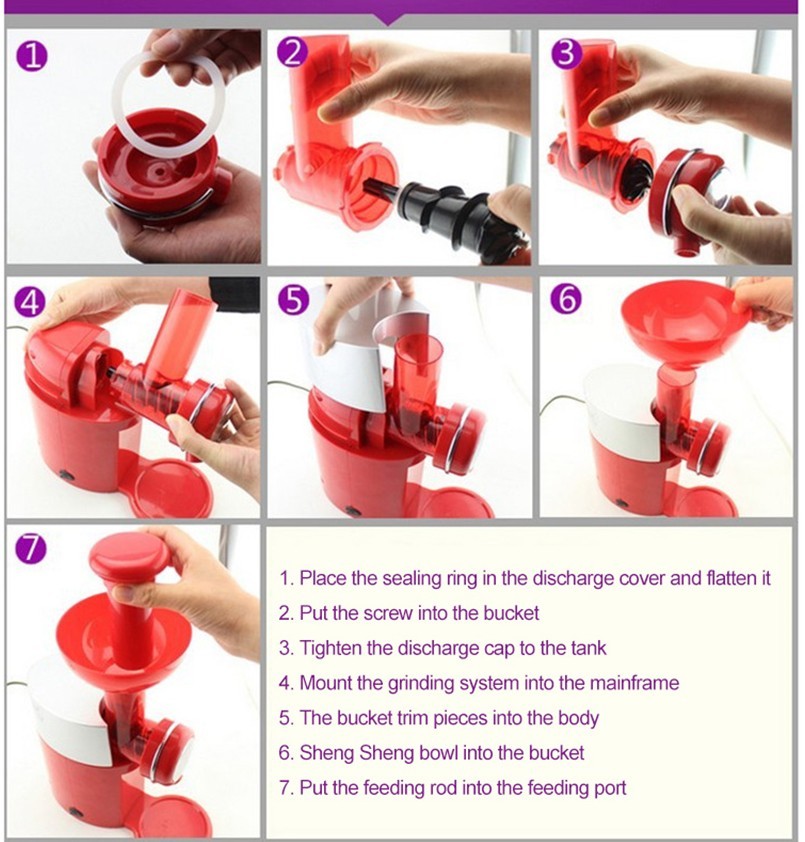 1

2

3

4

5

6

7

1. Place the sealing ring in the discharge cover and flatten it
2. Put the screw into the bucket
3. Tighten the discharge cap to the tank
4. Mount the grinding system into the mainframe
5. The bucket trim pieces into the body
6. Sheng Sheng bowl into the bucket
7. Put the feeding rod into the feeding port